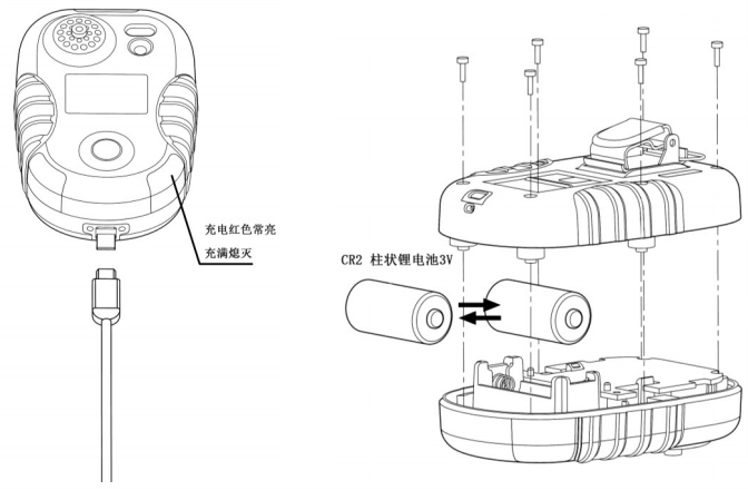 充电红色常亮
充满熄灭

CR2 柱状锂电池3V